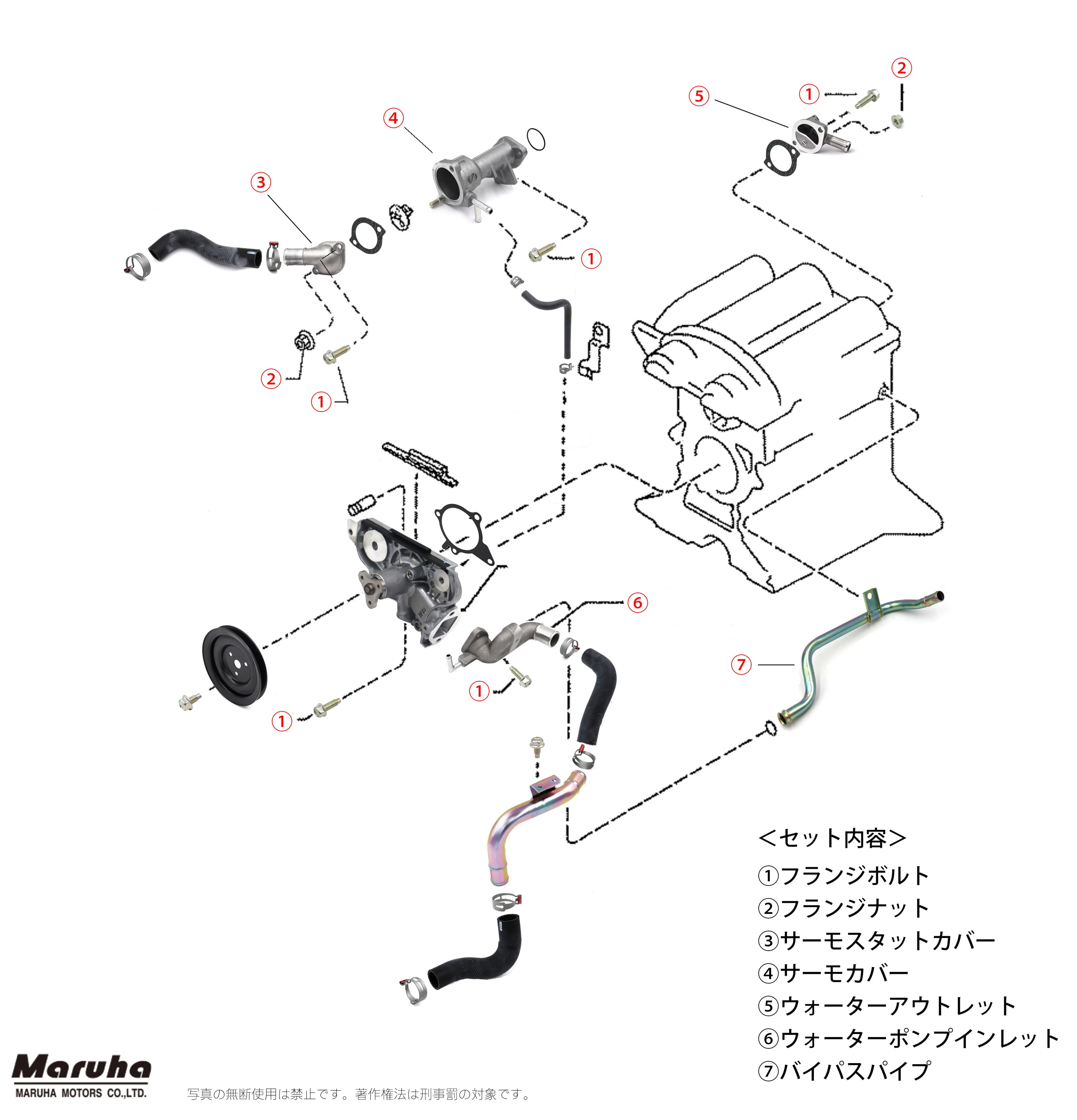 ②
⑤
①
④
③
①
②
①
⑥
⑦
①
①

＜セット内容＞
①フランジボルト
②フランジナット
③サーモスタットカバー
④サーモカバー
⑤ウォーターアウトレット
⑥ウォーターポンプインレット
⑦バイパスパイプ

Maruha
MARUHA MOTORS CO.,LTD.
写真の無断使用は禁止です。著作権法は刑事罰の対象です。