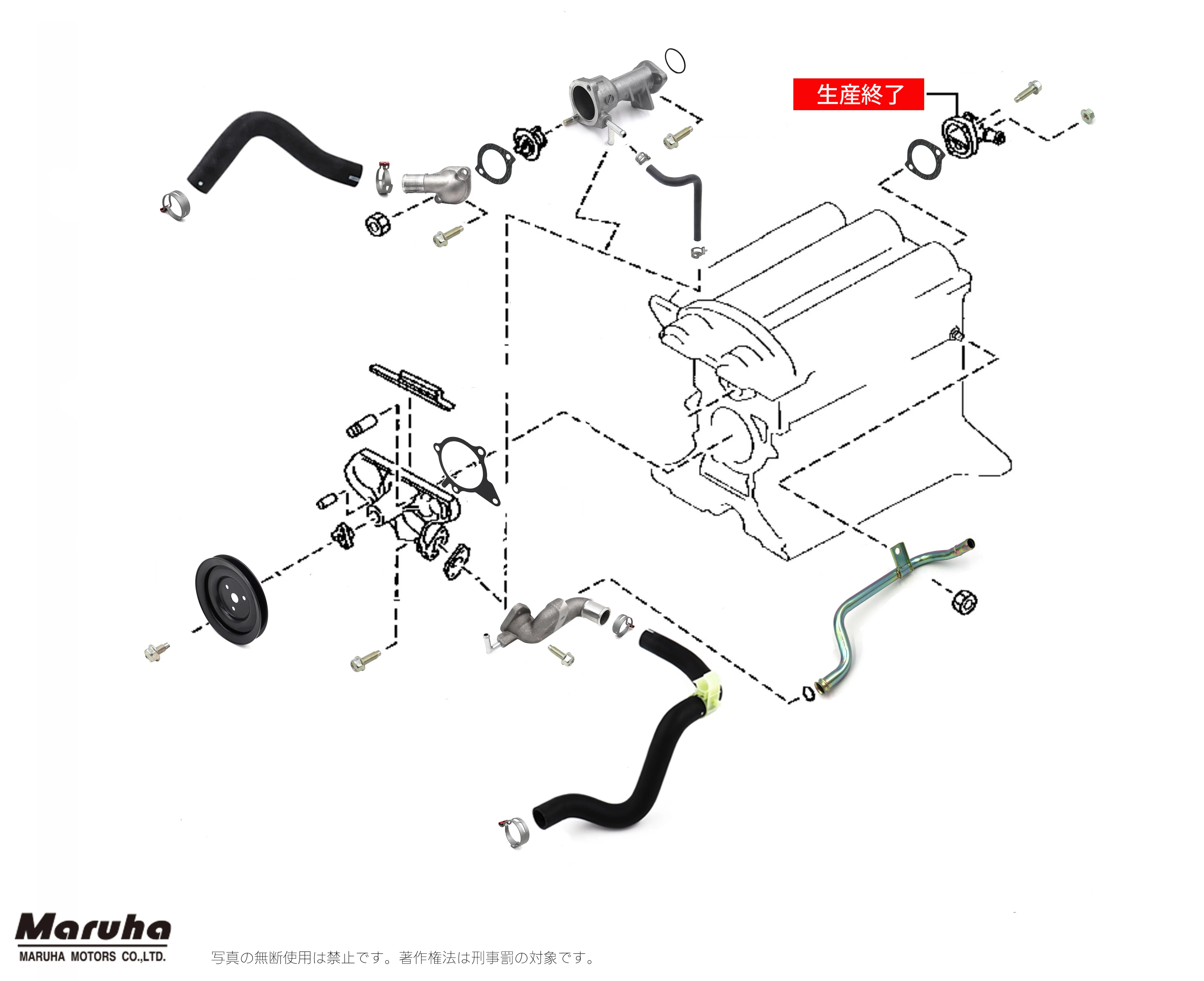 生産終了

Maruha
MARUHA MOTORS CO.,LTD.

写真の無断使用は禁止です。著作権法は刑事罰の対象です。