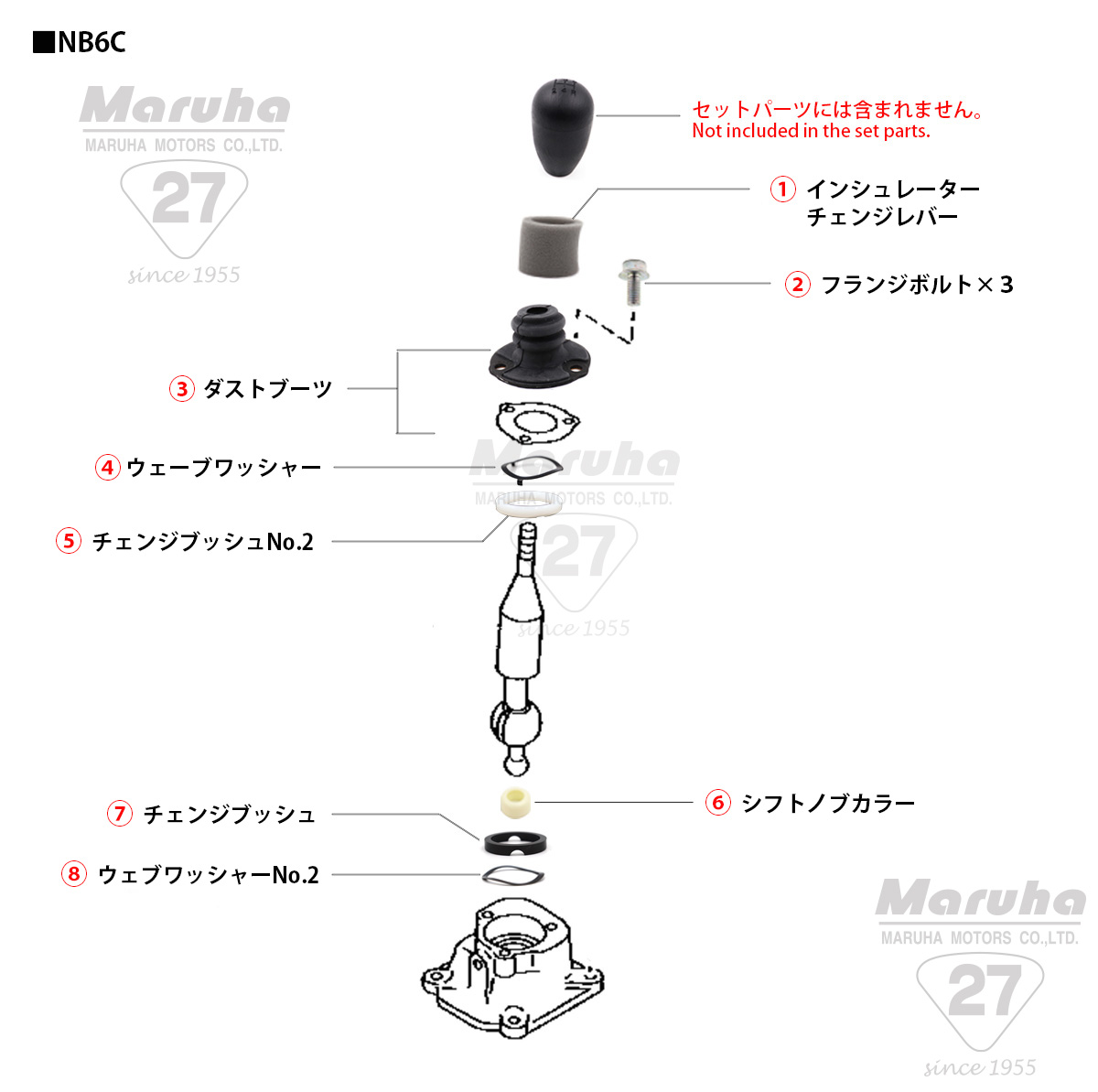 ■NB6C

Maruha
MARUHA MOTORS CO.,LTD.
27
since 1955

セットパーツには含まれません。
Not included in the set parts.

1 インシュレーター
チェンジレバー

2 フランジボルト×3

3 ダストブーツ

4 ウェーブワッシャー

Maruha
MARUHA MOTORS CO.,LTD.
27
since 1955

5 チェンジブッシュNo.2

6 シフトノブカラー

7 チェンジブッシュ

8 ウェブワッシャーNo.2

Maruha
MARUHA MOTORS CO.,LTD.
27
since 1955